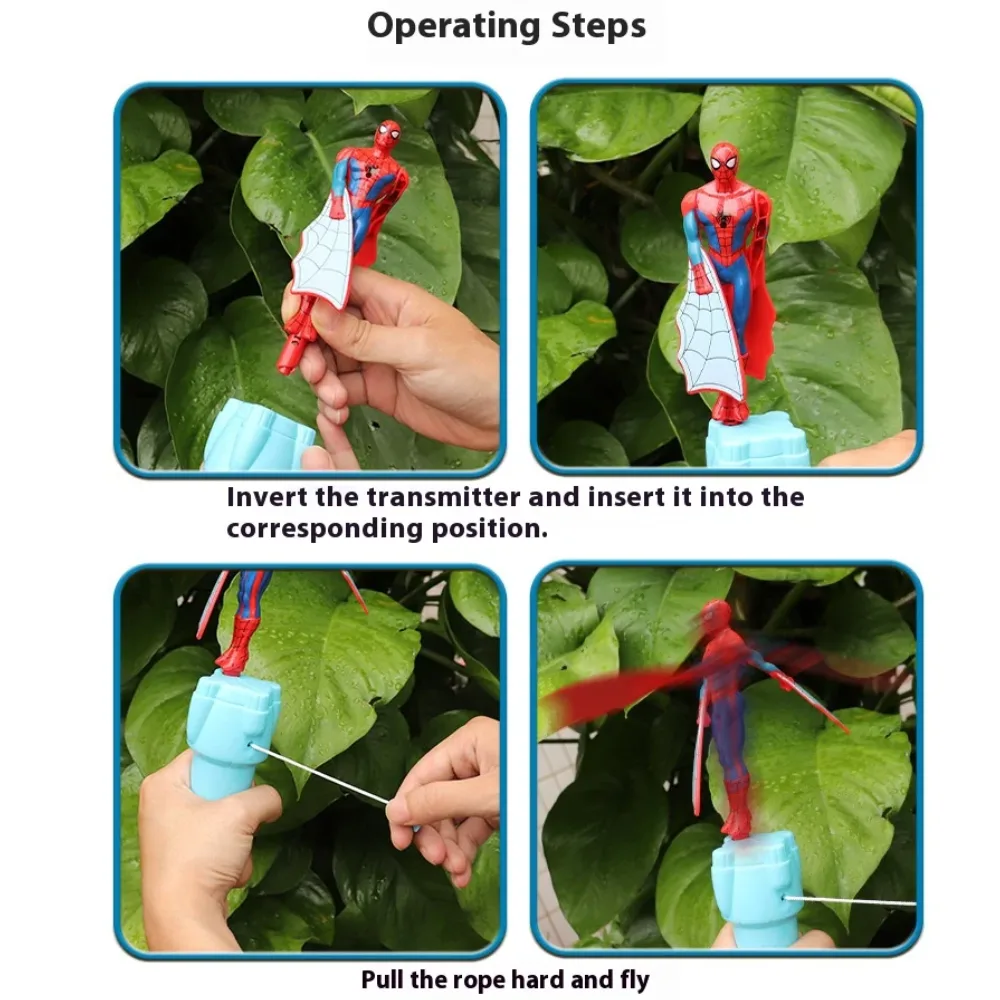 Operating Steps

Invert the transmitter and insert it into the corresponding position.

Pull the rope hard and fly